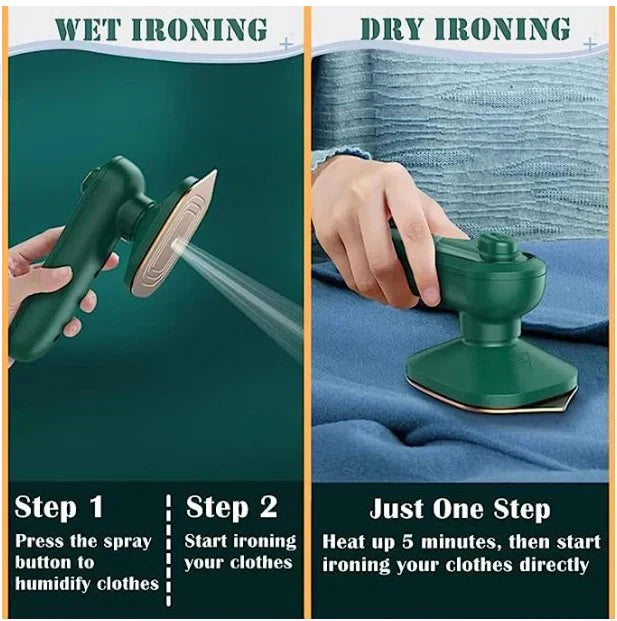 WET IRONING

Step 1
Press the spray button to humidify clothes

Step 2
Start ironing your clothes

DRY IRONING

Just One Step
Heat up 5 minutes, then start ironing your clothes directly